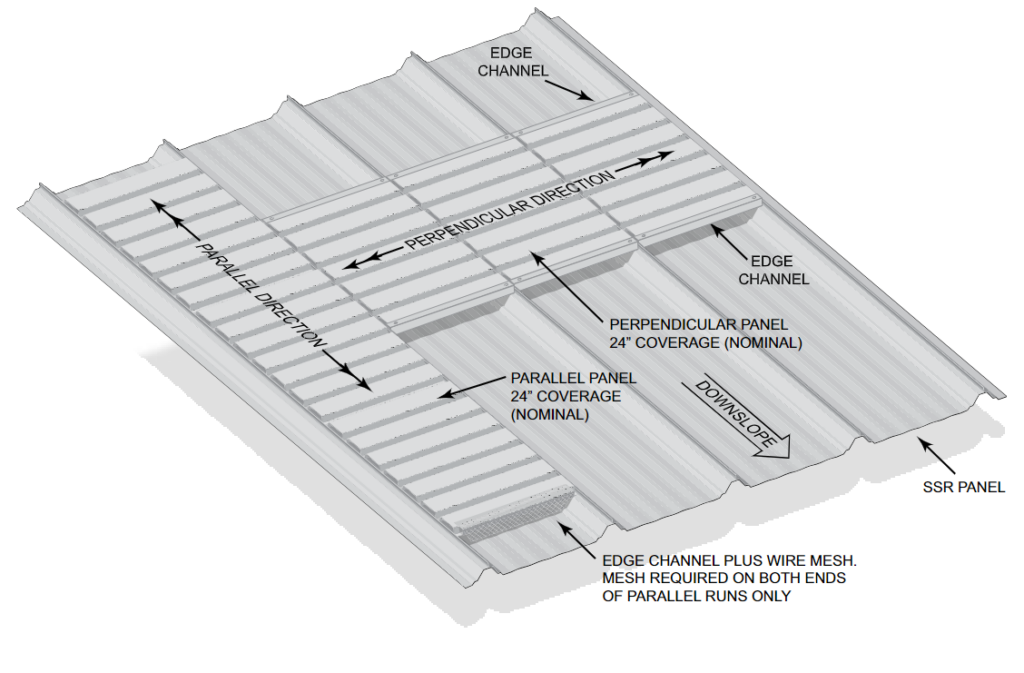 EDGE CHANNEL

PERPENDICULAR DIRECTION

PARALLEL DIRECTION

EDGE CHANNEL

PERPENDICULAR PANEL 24" COVERAGE (NOMINAL)

PARALLEL PANEL 24" COVERAGE (NOMINAL)

DOWNSLOPE

SSR PANEL

EDGE CHANNEL PLUS WIRE MESH. MESH REQUIRED ON BOTH ENDS OF PARALLEL RUNS ONLY