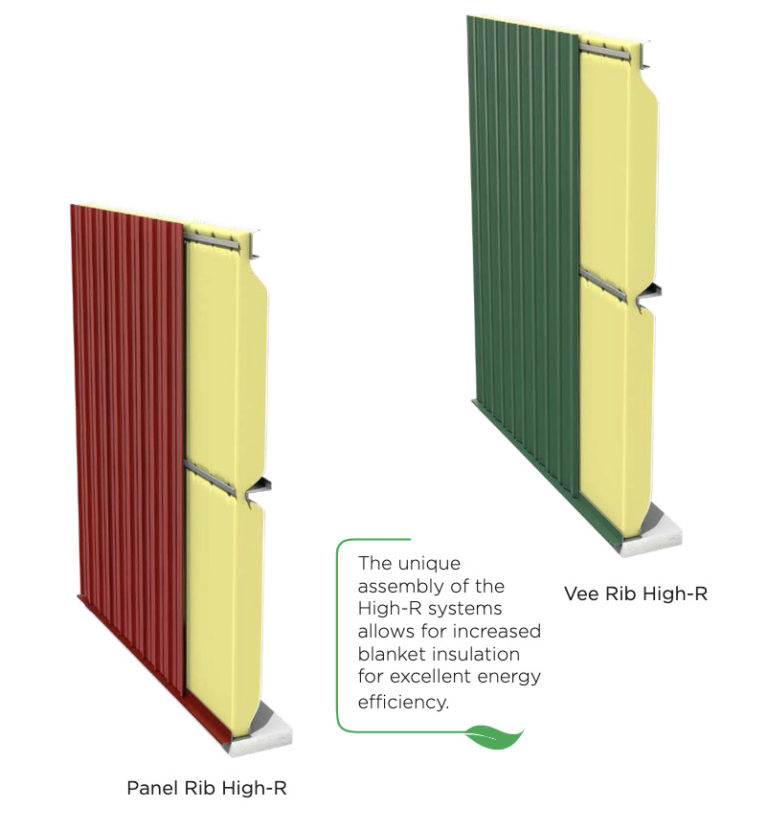 The unique assembly of the High-R systems allows for increased blanket insulation for excellent energy efficiency.

Vee Rib High-R

Panel Rib High-R